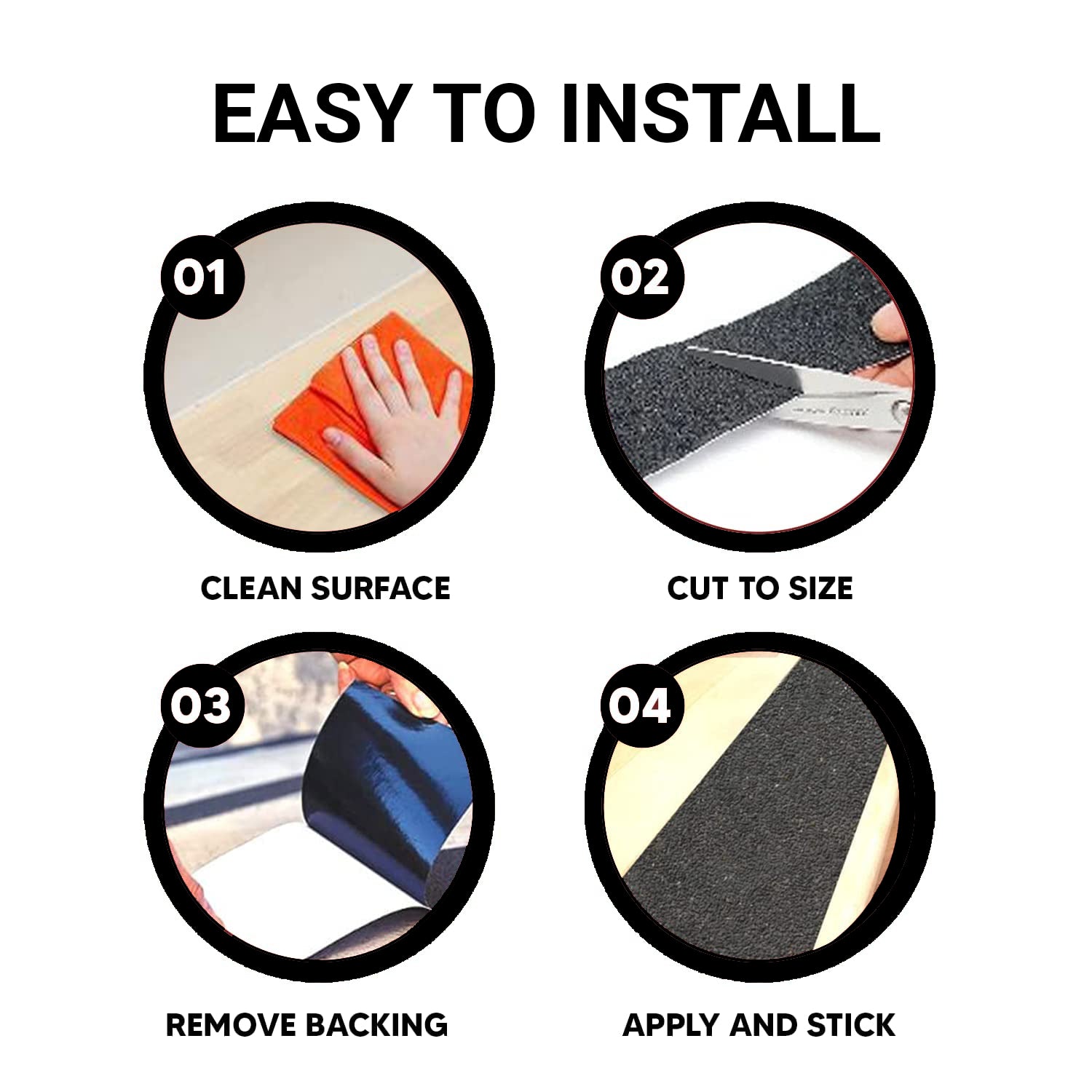 EASY TO INSTALL

01

CLEAN SURFACE

02

CUT TO SIZE

03

REMOVE BACKING

04

APPLY AND STICK